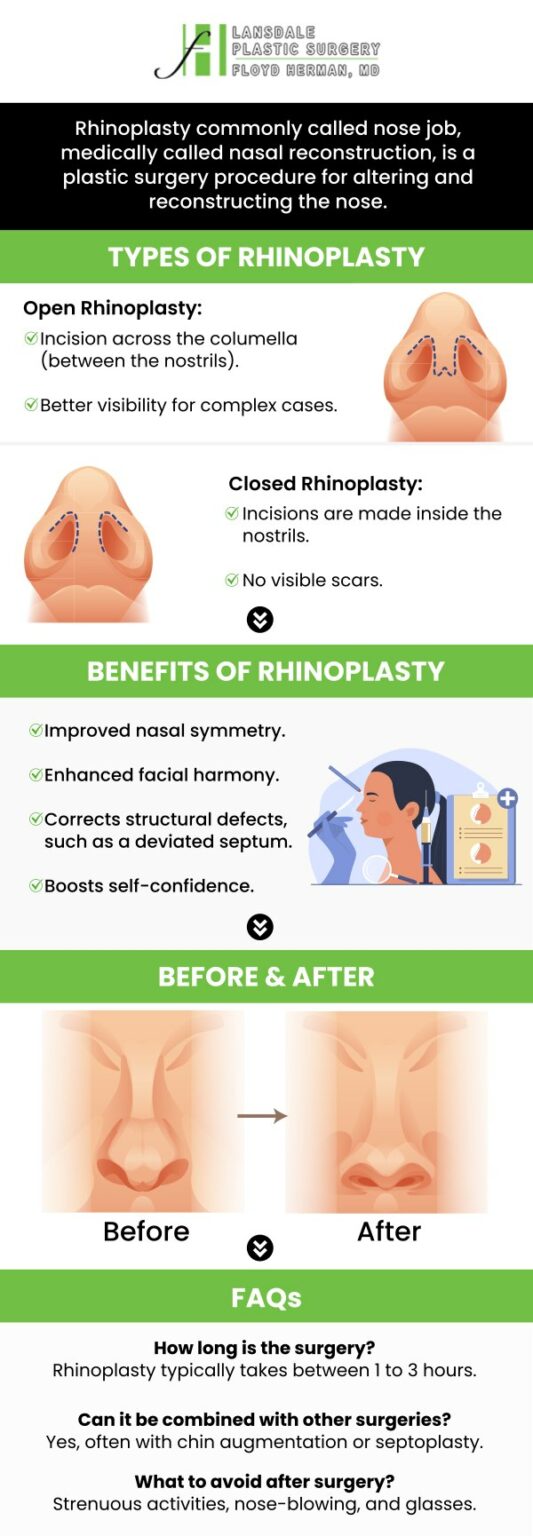 LANSDALE PLASTIC SURGERY FLOYD HERMAN, MD

Rhinoplasty commonly called nose job, medically called nasal reconstruction, is a plastic surgery procedure for altering and reconstructing the nose.

TYPES OF RHINOPLASTY

Open Rhinoplasty:
Incision across the columella (between the nostrils).
Better visibility for complex cases.

Closed Rhinoplasty:
Incisions are made inside the nostrils.
No visible scars.

BENEFITS OF RHINOPLASTY

Improved nasal symmetry.
Enhanced facial harmony.
Corrects structural defects, such as a deviated septum.
Boosts self-confidence.

BEFORE & AFTER

Before
After

FAQs

How long is the surgery?
Rhinoplasty typically takes between 1 to 3 hours.

Can it be combined with other surgeries?
Yes, often with chin augmentation or septoplasty.

What to avoid after surgery?
Strenuous activities, nose-blowing, and glasses.